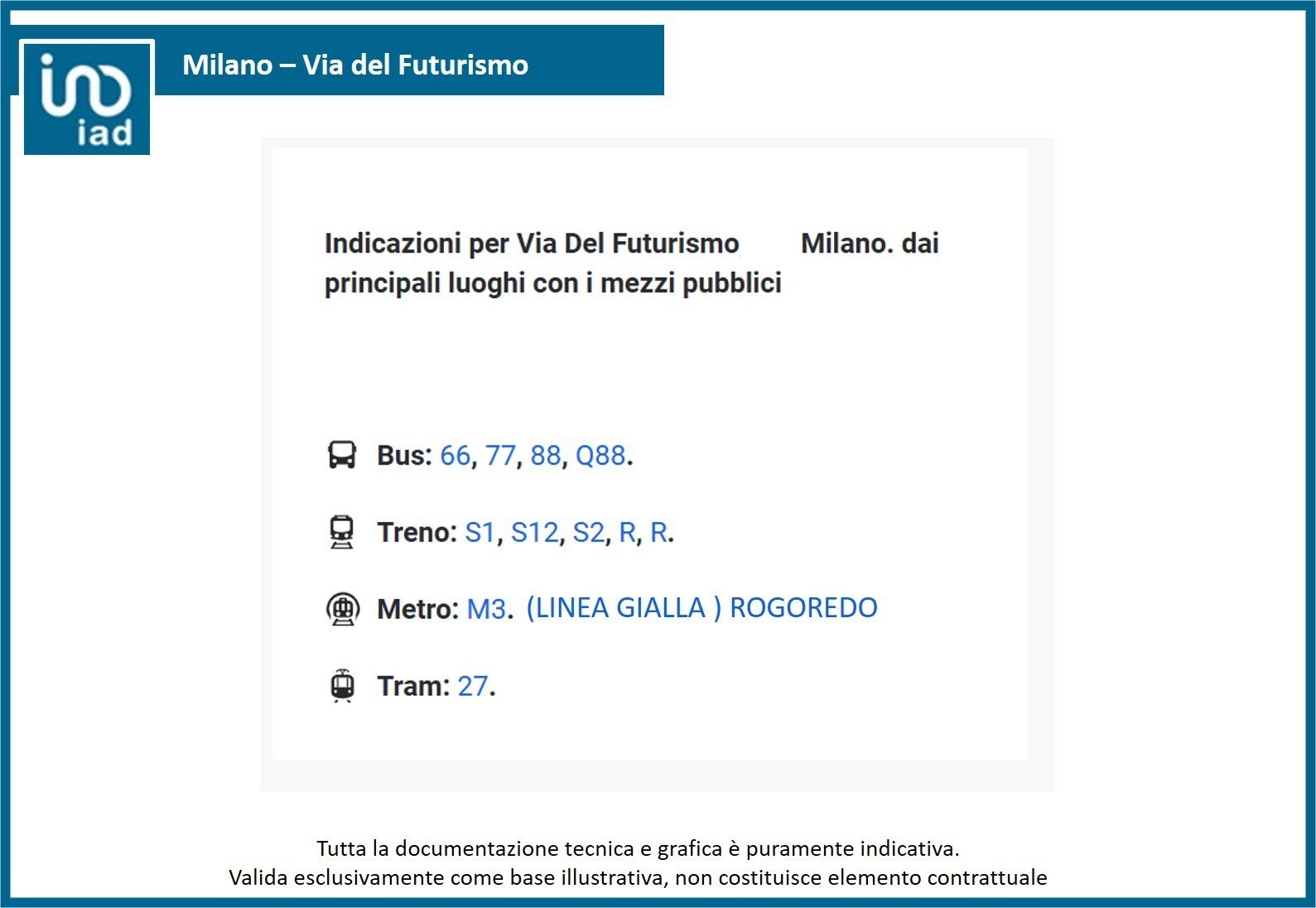 iad

Milano – Via del Futurismo

Indicazioni per Via Del Futurismo Milano. dai principali luoghi con i mezzi pubblici

Bus: 66, 77, 88, Q88.

Treno: S1, S12, S2, R, R.

Metro: M3. (LINEA GIALLA ) ROGOREDO

Tram: 27.

Tutta la documentazione tecnica e grafica è puramente indicativa.
Valida esclusivamente come base illustrativa, non costituisce elemento contrattuale